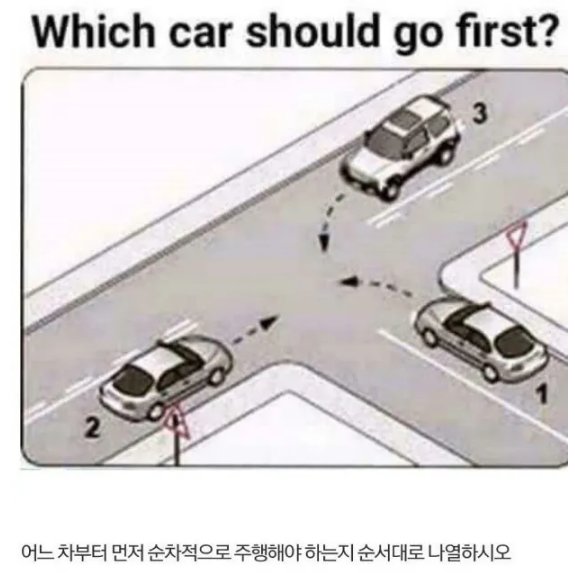 Which car should go first?

3

1

2

어느 차부터 먼저 순차적으로 주행해야 하는지 순서대로 나열하시오